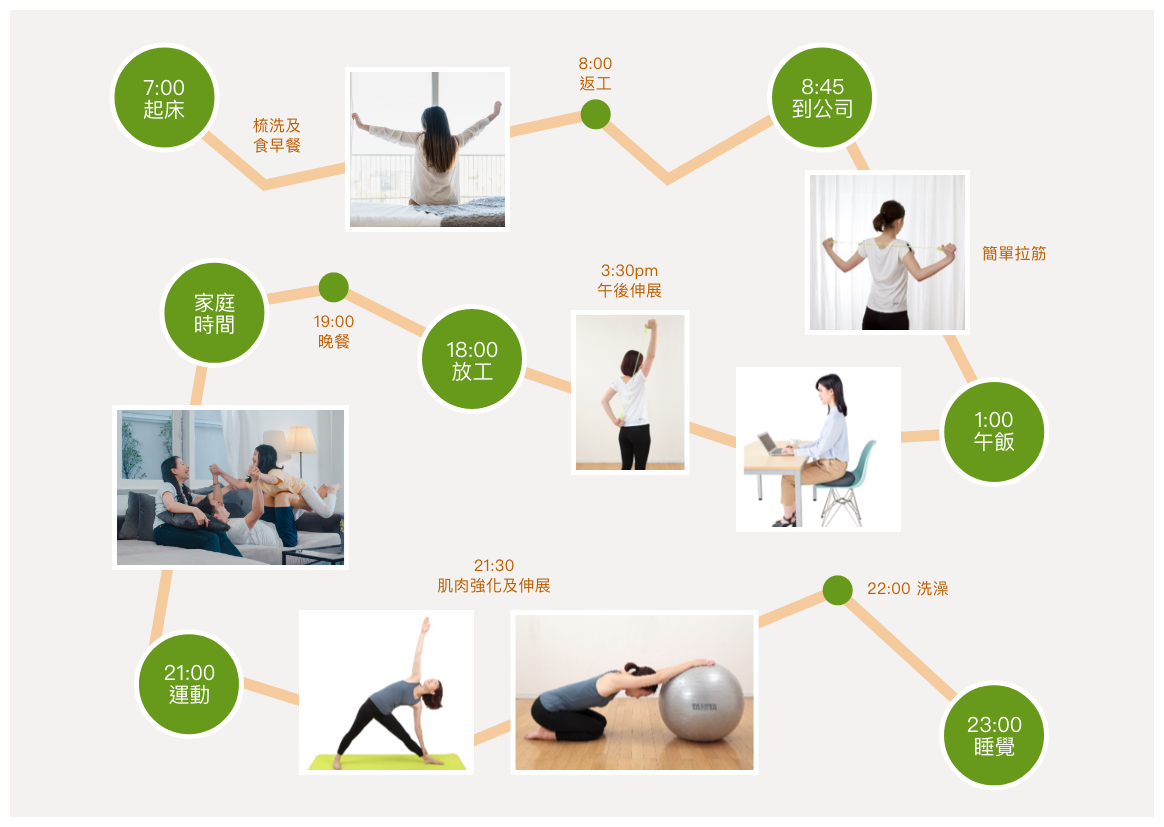 7:00
起床

梳洗及
食早餐

8:00
返工

8:45
到公司

簡單拉筋

1:00
午飯

3:30pm
午後伸展

18:00
放工

19:00
晚餐

家庭
時間

21:00
運動

21:30
肌肉強化及伸展

TANITA

22:00 洗澡

23:00
睡覺